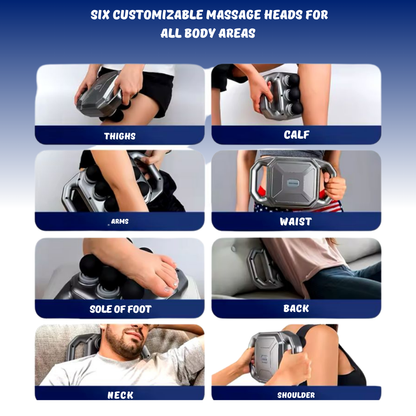 SIX CUSTOMIZABLE MASSAGE HEADS FOR ALL BODY AREAS

THIGHS

CALF

ARMS

WAIST

SOLE OF FOOT

BACK

NECK

SHOULDER