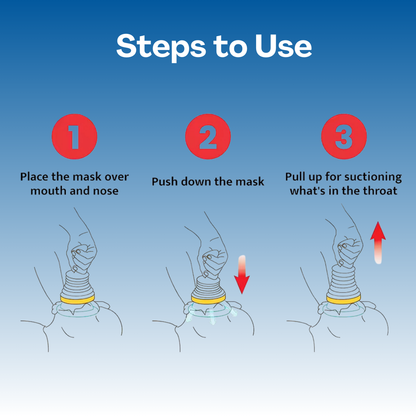 Steps to Use

1

Place the mask over mouth and nose

2

Push down the mask

3

Pull up for suctioning what's in the throat